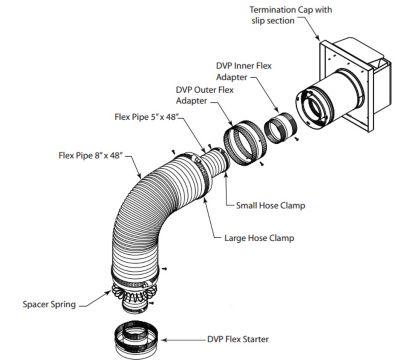 Termination Cap with slip section

DVP Inner Flex Adapter

DVP Outer Flex Adapter

Flex Pipe 5" x 48"

Flex Pipe 8" x 48"

Small Hose Clamp

Large Hose Clamp

Spacer Spring

DVP Flex Starter